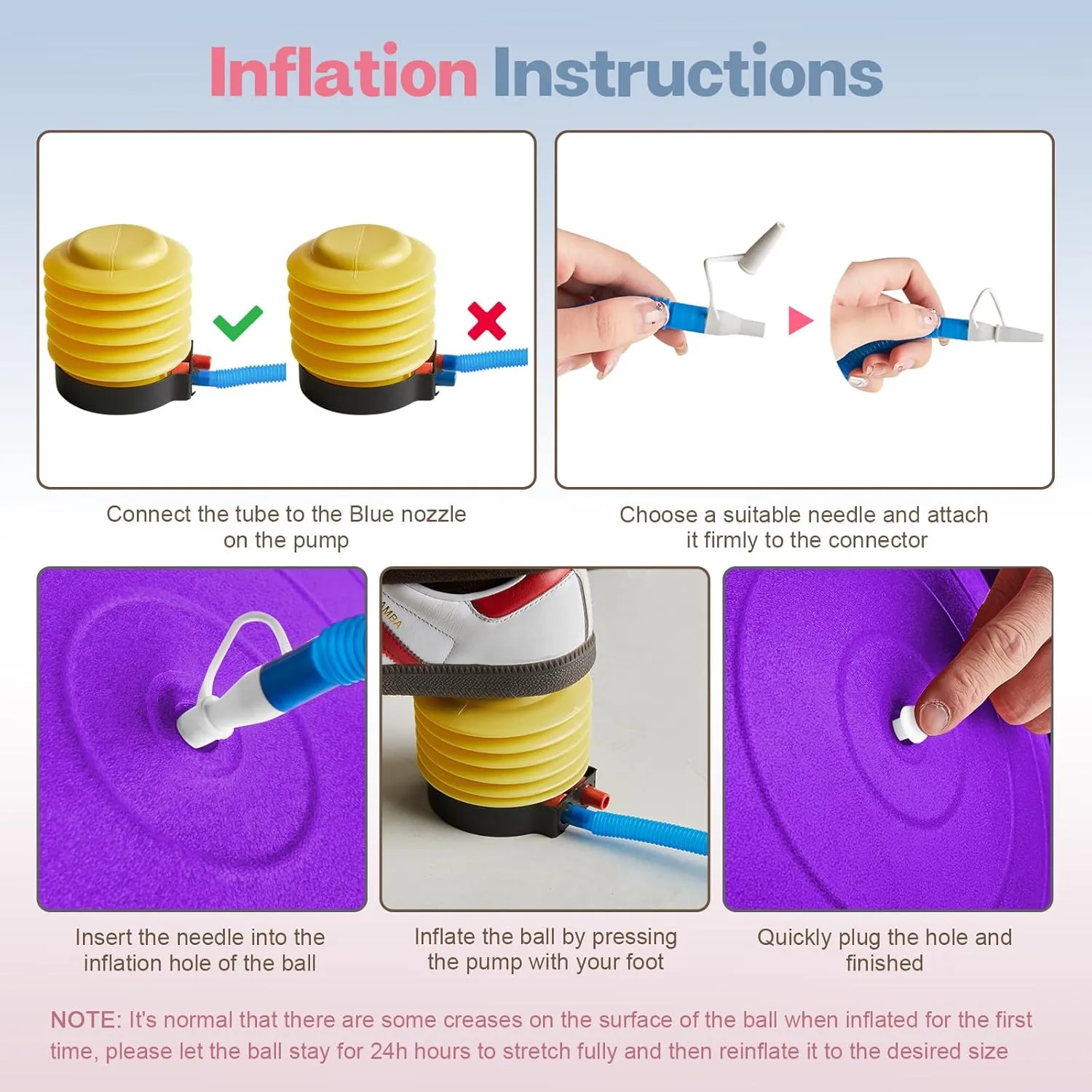 Inflation Instructions

Connect the tube to the Blue nozzle on the pump

Choose a suitable needle and attach it firmly to the connector

AMBA

Insert the needle into the inflation hole of the ball

Inflate the ball by pressing the pump with your foot

Quickly plug the hole and finished

NOTE: It's normal that there are some creases on the surface of the ball when inflated for the first time, please let the ball stay for 24h hours to stretch fully and then reinflate it to the desired size